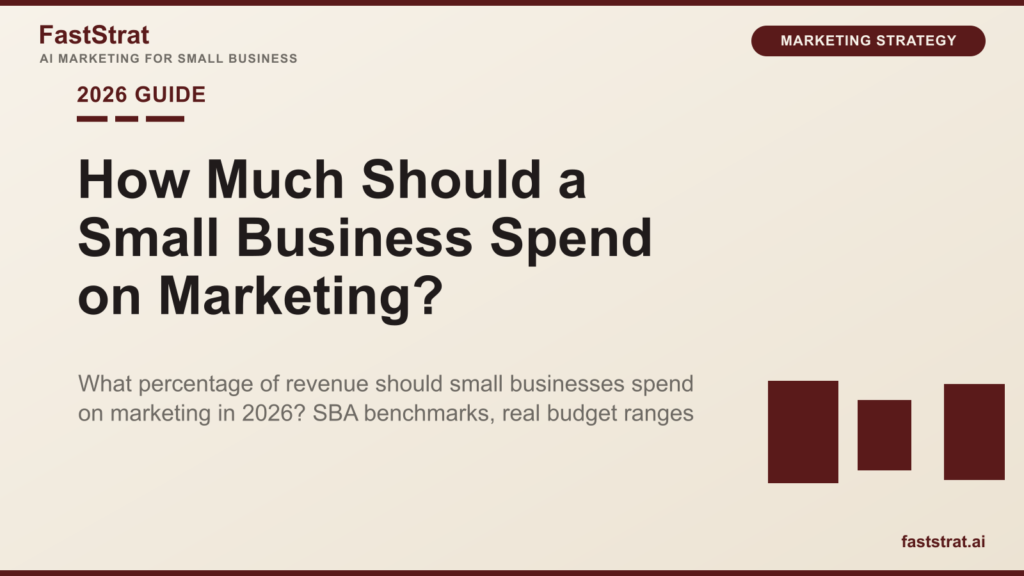 FastStrat
AI MARKETING FOR SMALL BUSINESS

MARKETING STRATEGY

2026 GUIDE

How Much Should a Small Business Spend on Marketing?

What percentage of revenue should small businesses spend on marketing in 2026? SBA benchmarks, real budget ranges

faststrat.ai